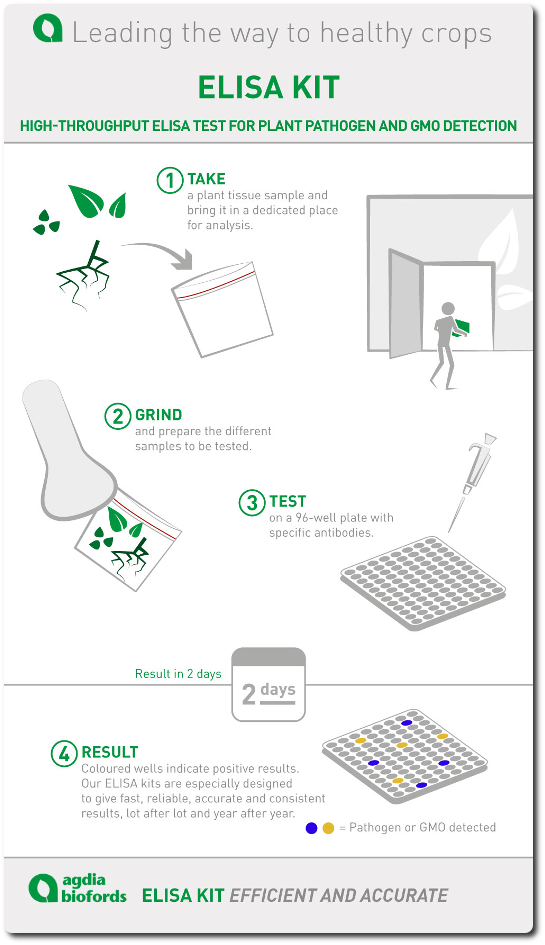 Leading the way to healthy crops

ELISA KIT

HIGH-THROUGHPUT ELISA TEST FOR PLANT PATHOGEN AND GMO DETECTION

1 TAKE
a plant tissue sample and bring it in a dedicated place for analysis.

2 GRIND
and prepare the different samples to be tested.

3 TEST
on a 96-well plate with specific antibodies.

Result in 2 days

2 days

4 RESULT
Coloured wells indicate positive results. Our ELISA kits are especially designed to give fast, reliable, accurate and consistent results, lot after lot and year after year.

= Pathogen or GMO detected

agdia biofords

ELISA KIT EFFICIENT AND ACCURATE