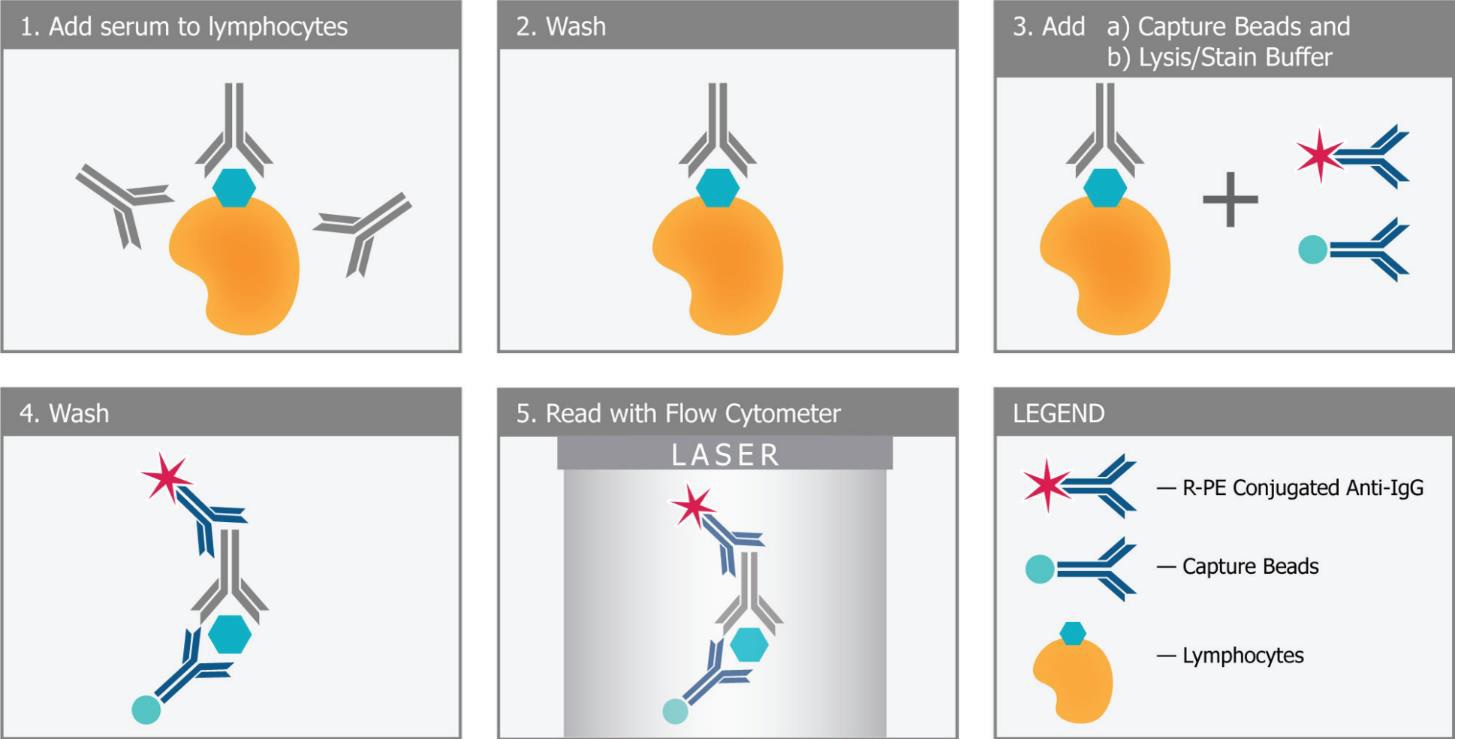 1. Add serum to lymphocytes

2. Wash

3. Add a) Capture Beads and
b) Lysis/Stain Buffer

4. Wash

5. Read with Flow Cytometer

LASER

LEGEND

— R-PE Conjugated Anti-IgG

— Capture Beads

— Lymphocytes